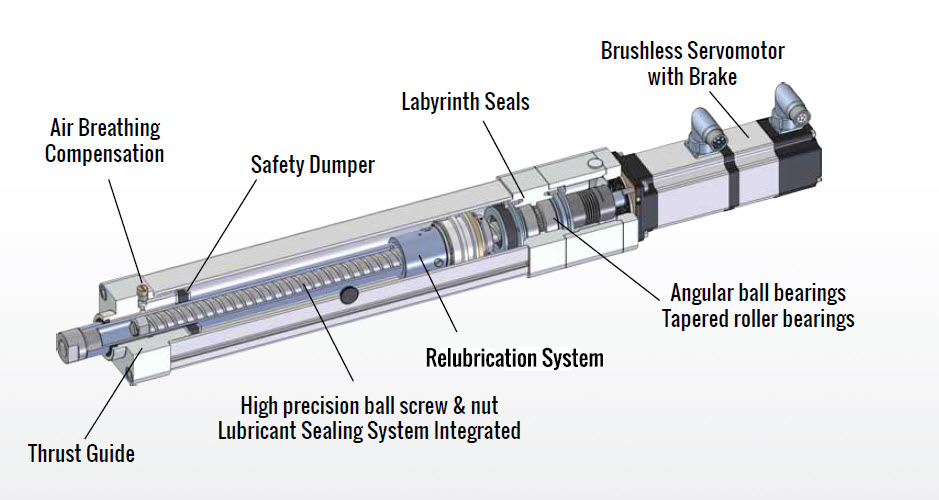 Brushless Servomotor with Brake

Labyrinth Seals

Air Breathing Compensation

Safety Dumper

Angular ball bearings
Tapered roller bearings

Relubrication System

High precision ball screw & nut
Lubricant Sealing System Integrated

Thrust Guide